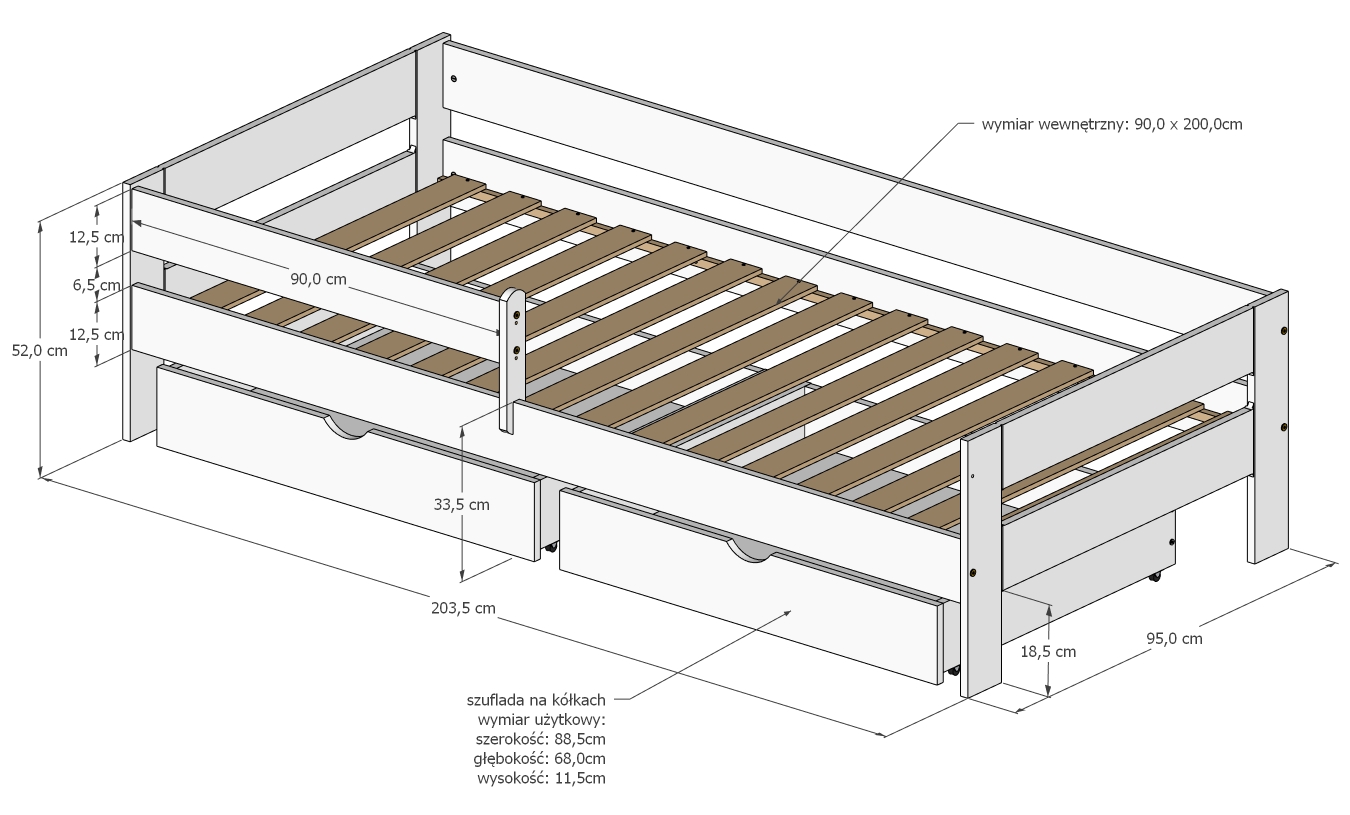 wymiar wewnętrzny: 90,0 x 200,0cm

12,5 cm
6,5 cm
12,5 cm
52,0 cm
90,0 cm
33,5 cm
203,5 cm
18,5 cm
95,0 cm

szuflada na kółkach
wymiar użytkowy:
szerokość: 88,5cm
głębokość: 68,0cm
wysokość: 11,5cm