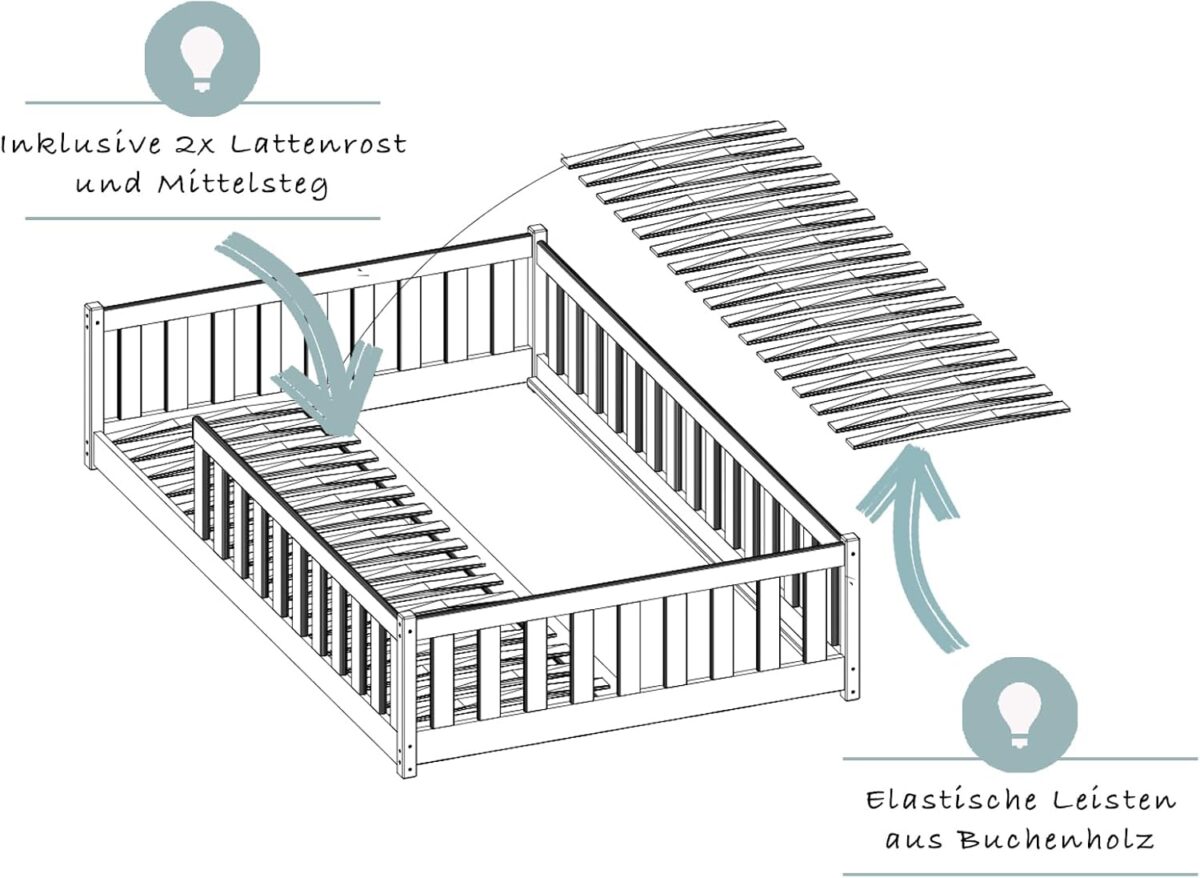 Inklusive 2x Lattenrost und Mittelsteg

Elastische Leisten aus Buchenholz