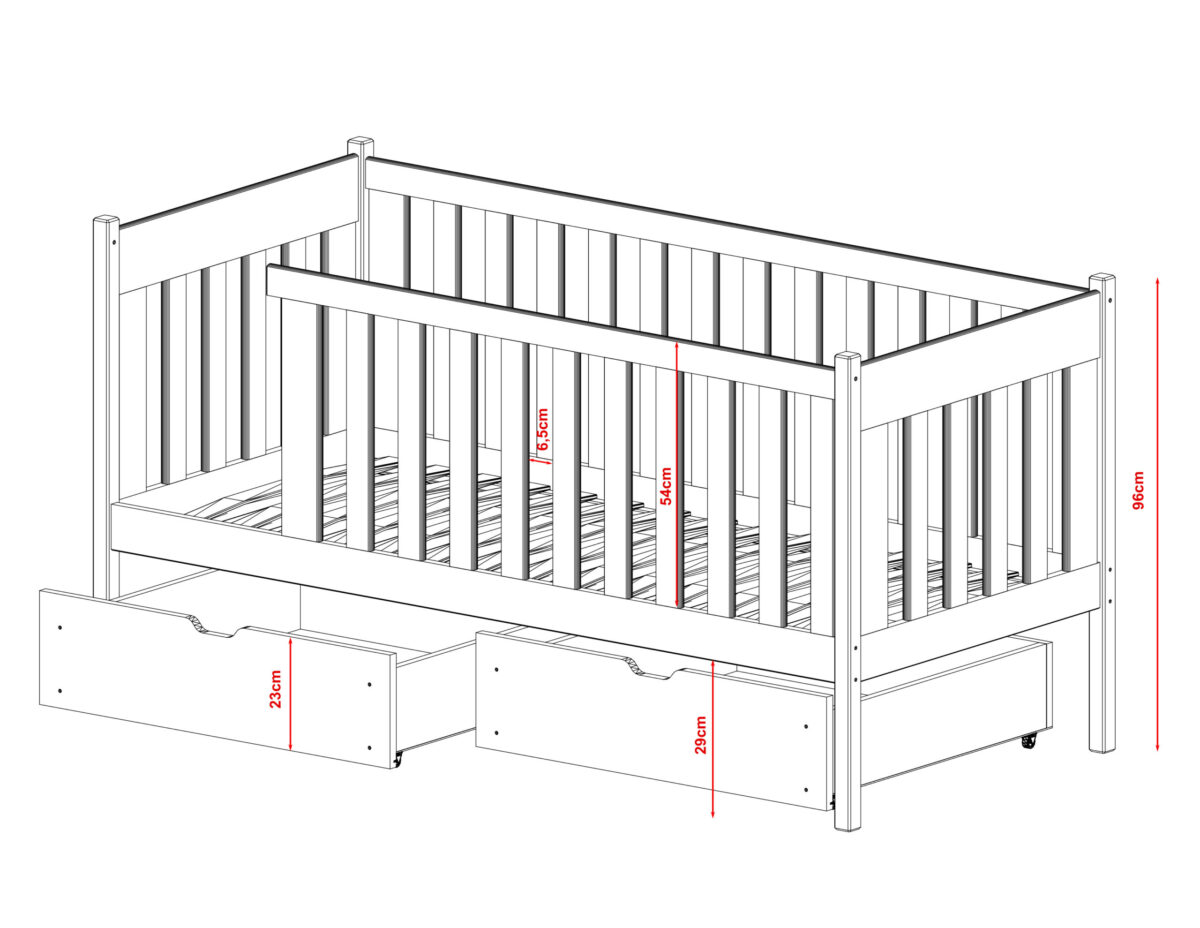 6,5cm
54cm
96cm
23cm
29cm