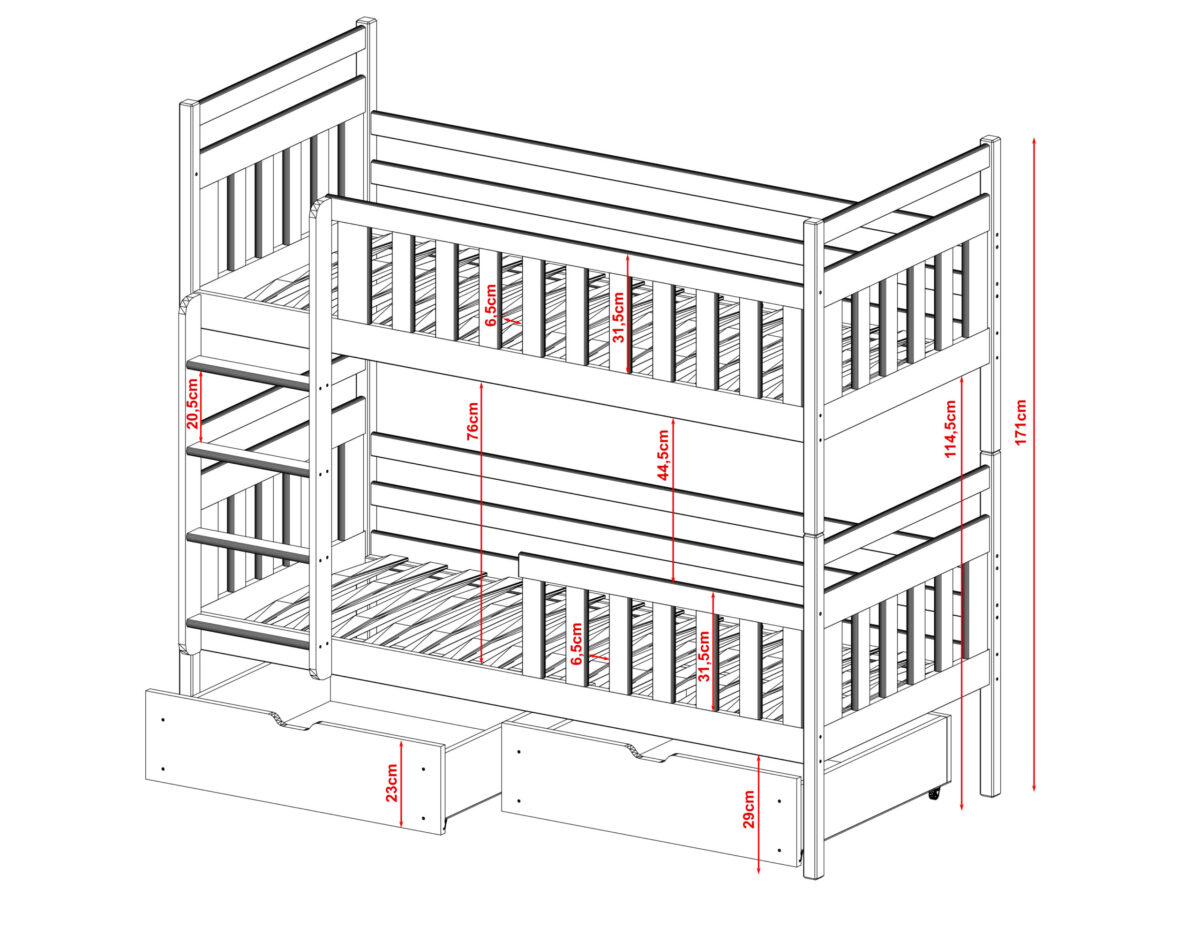 6,5cm
31,5cm
20,5cm
76cm
44,5cm
114,5cm
171cm
6,5cm
31,5cm
23cm
29cm