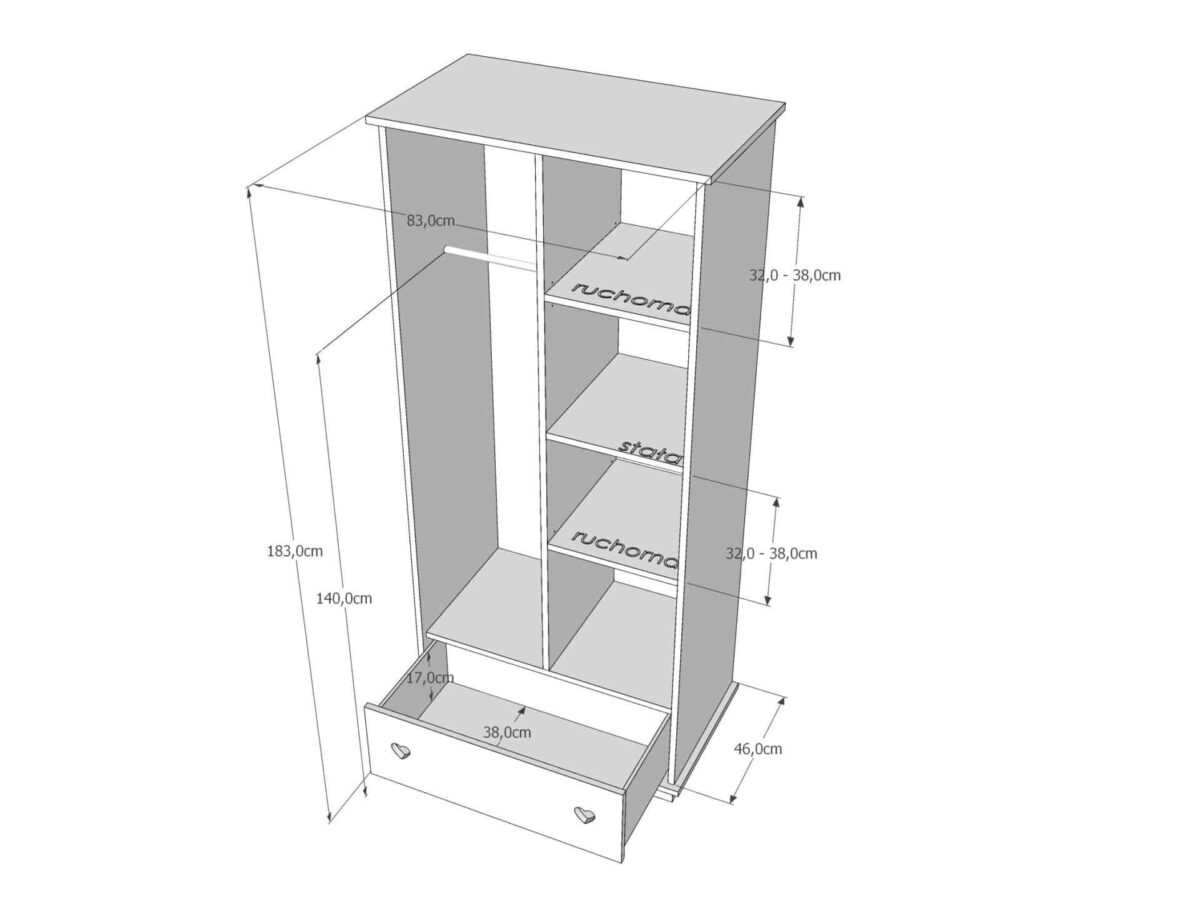 83,0cm

32,0 - 38,0cm

ruchoma

stała

ruchoma

32,0 - 38,0cm

183,0cm

140,0cm

17,0cm

38,0cm

46,0cm